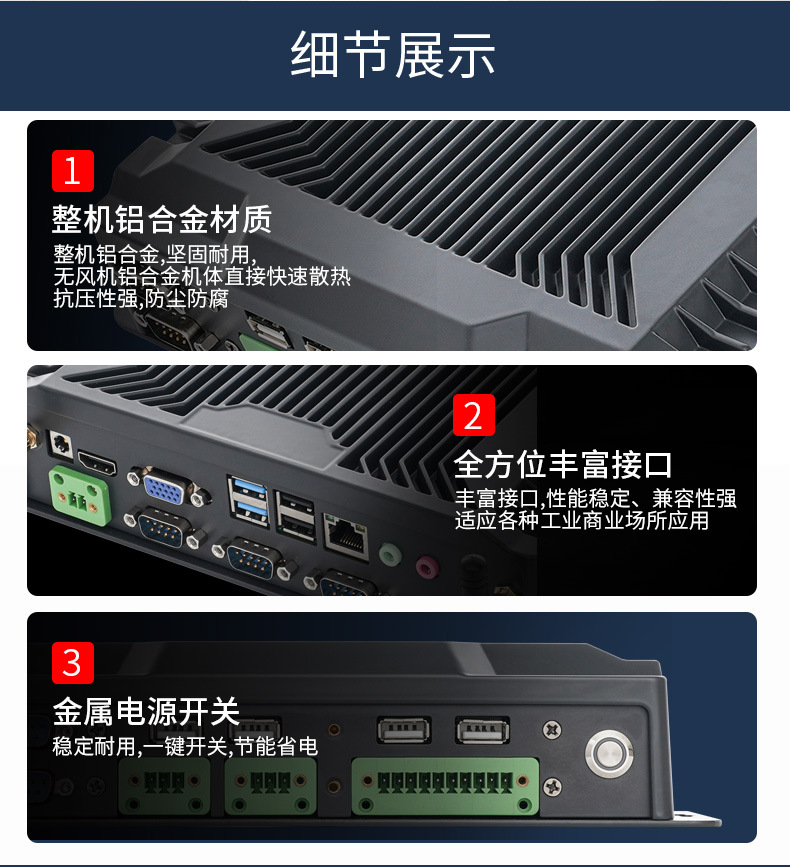 细节展示

1
整机铝合金材质
整机铝合金,坚固耐用,
无风机铝合金机体直接快速散热
抗压性强,防尘防腐

2
全方位丰富接口
丰富接口,性能稳定、兼容性强
适应各种工业商业场所应用

3
金属电源开关
稳定耐用,一键开关,节能省电